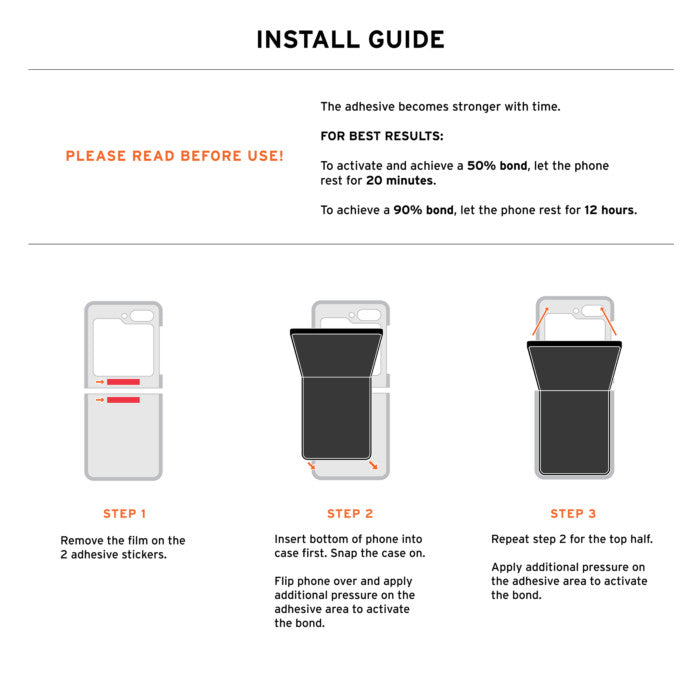 INSTALL GUIDE

PLEASE READ BEFORE USE!

The adhesive becomes stronger with time.

FOR BEST RESULTS:

To activate and achieve a 50% bond, let the phone rest for 20 minutes.

To achieve a 90% bond, let the phone rest for 12 hours.

STEP 1

Remove the film on the 2 adhesive stickers.

STEP 2

Insert bottom of phone into case first. Snap the case on.

Flip phone over and apply additional pressure on the adhesive area to activate the bond.

STEP 3

Repeat step 2 for the top half.

Apply additional pressure on the adhesive area to activate the bond.