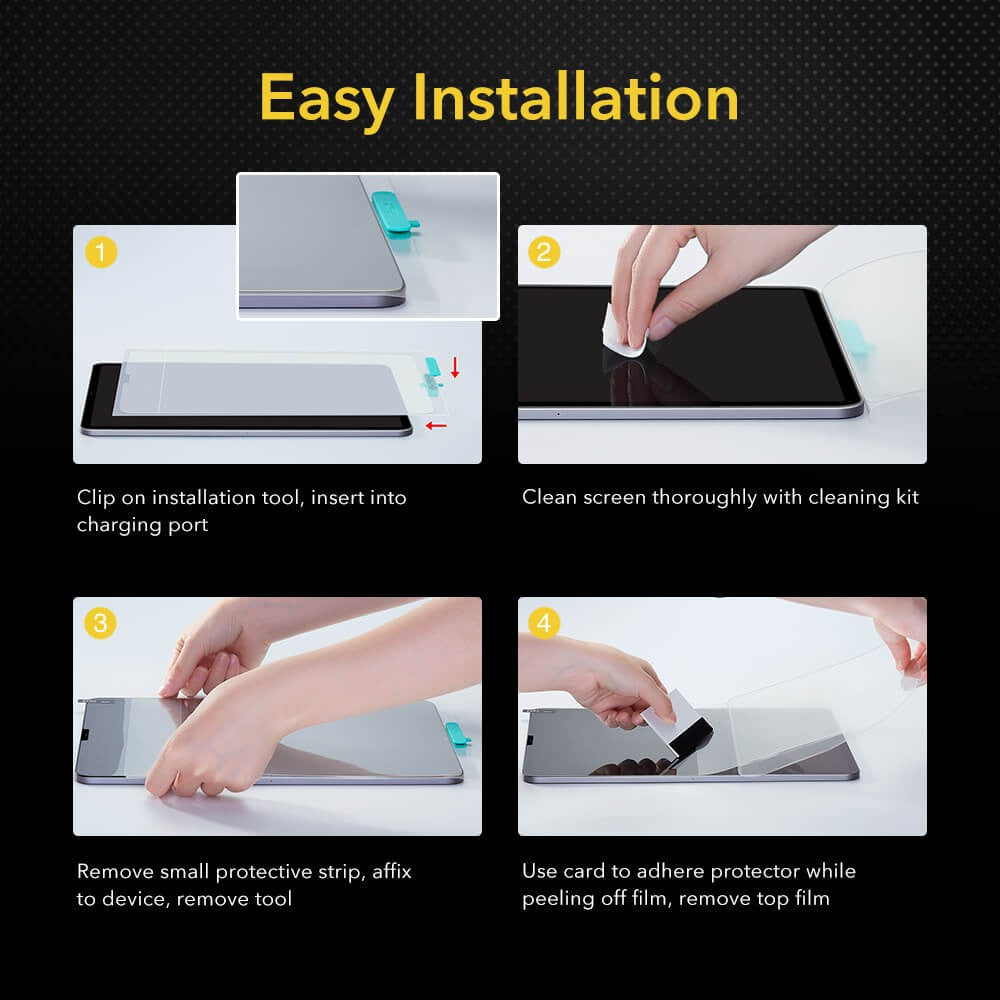 Easy Installation

1

Clip on installation tool, insert into charging port

2

Clean screen thoroughly with cleaning kit

3

Remove small protective strip, affix to device, remove tool

4

Use card to adhere protector while peeling off film, remove top film