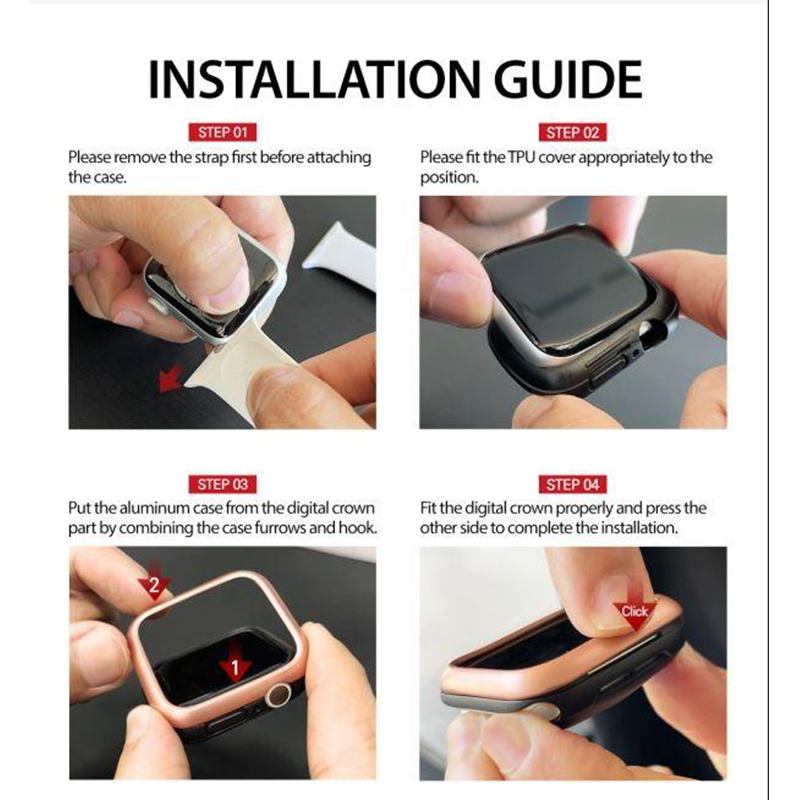 INSTALLATION GUIDE

STEP 01
Please remove the strap first before attaching the case.

STEP 02
Please fit the TPU cover appropriately to the position.

STEP 03
Put the aluminum case from the digital crown part by combining the case furrows and hook.

2

1

STEP 04
Fit the digital crown properly and press the other side to complete the installation.

Click