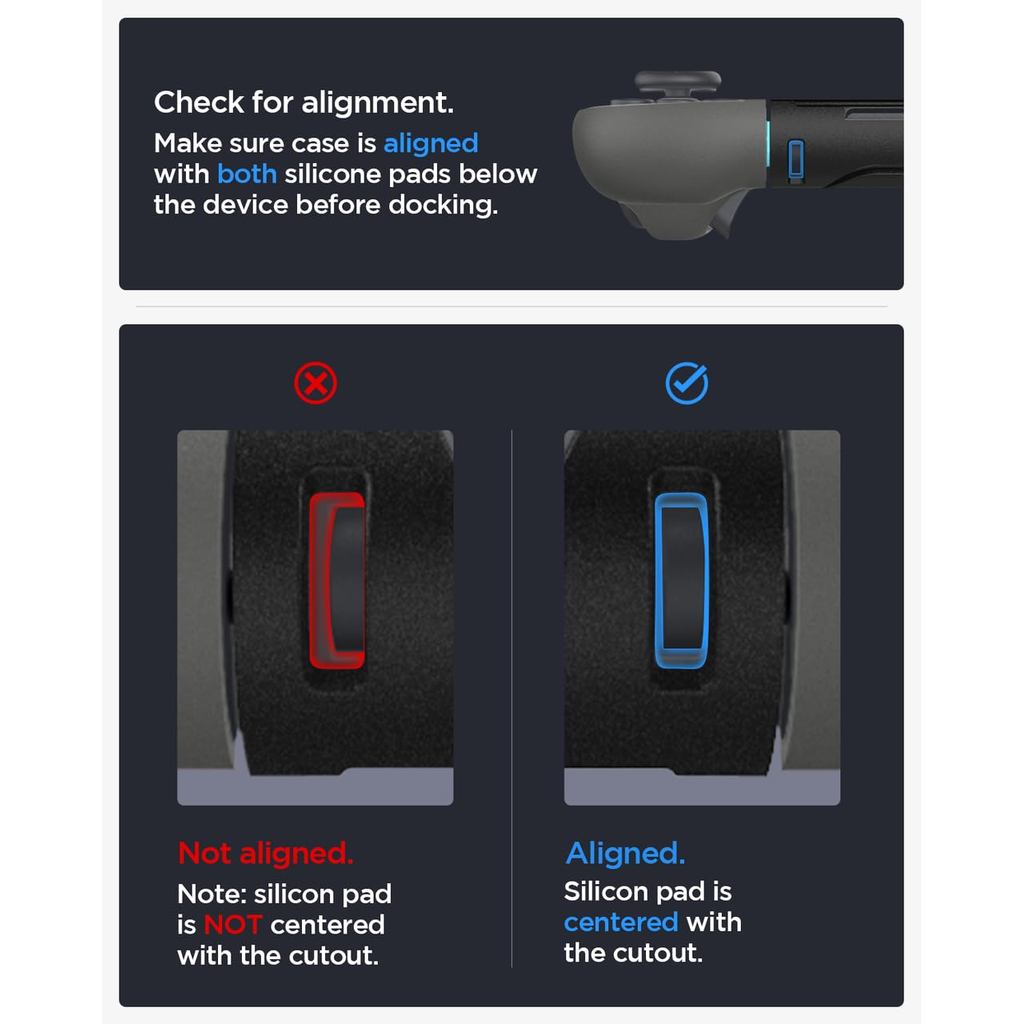 Check for alignment.
Make sure case is aligned with both silicone pads below the device before docking.

Not aligned.
Note: silicon pad is NOT centered with the cutout.

Aligned.
Silicon pad is centered with the cutout.